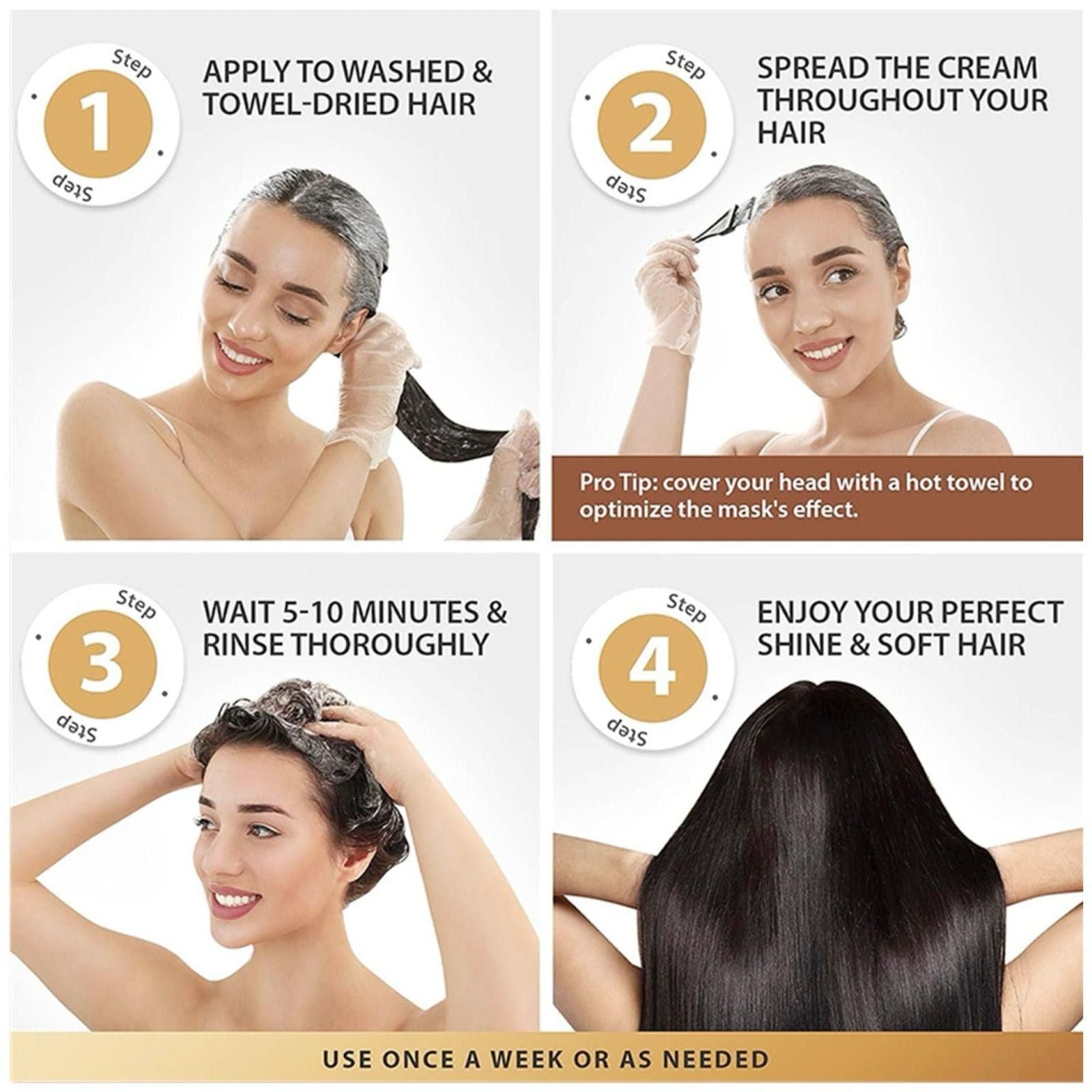 Step 1 Step

APPLY TO WASHED & TOWEL-DRIED HAIR

Step 2 Step

SPREAD THE CREAM THROUGHOUT YOUR HAIR

Pro Tip: cover your head with a hot towel to optimize the mask's effect.

Step 3 Step

WAIT 5-10 MINUTES & RINSE THOROUGHLY

Step 4 Step

ENJOY YOUR PERFECT SHINE & SOFT HAIR

USE ONCE A WEEK OR AS NEEDED