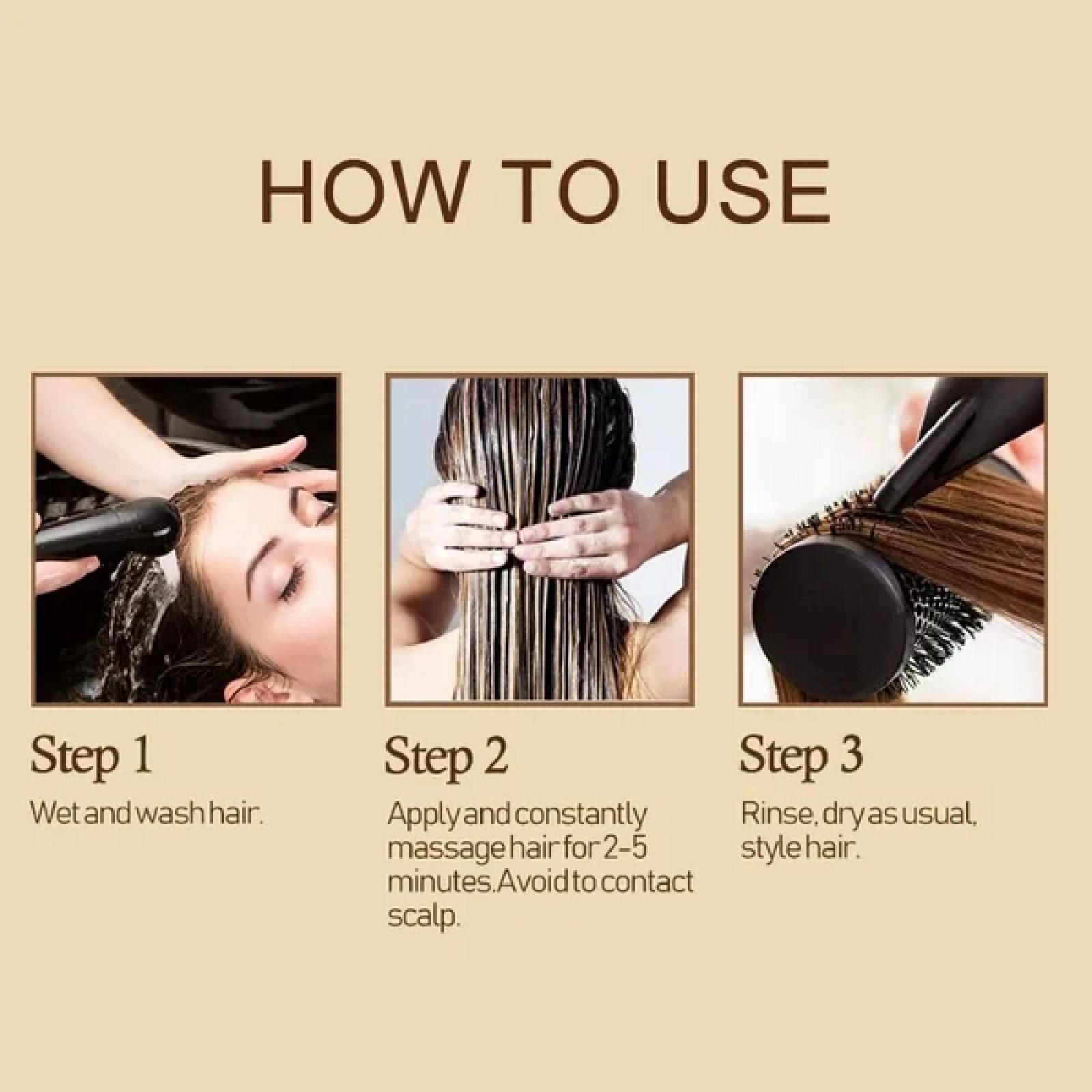 HOW TO USE

Step 1

Wet and wash hair.

Step 2

Apply and constantly massage hair for 2-5 minutes.Avoid to contact scalp.

Step 3

Rinse, dry as usual, style hair.